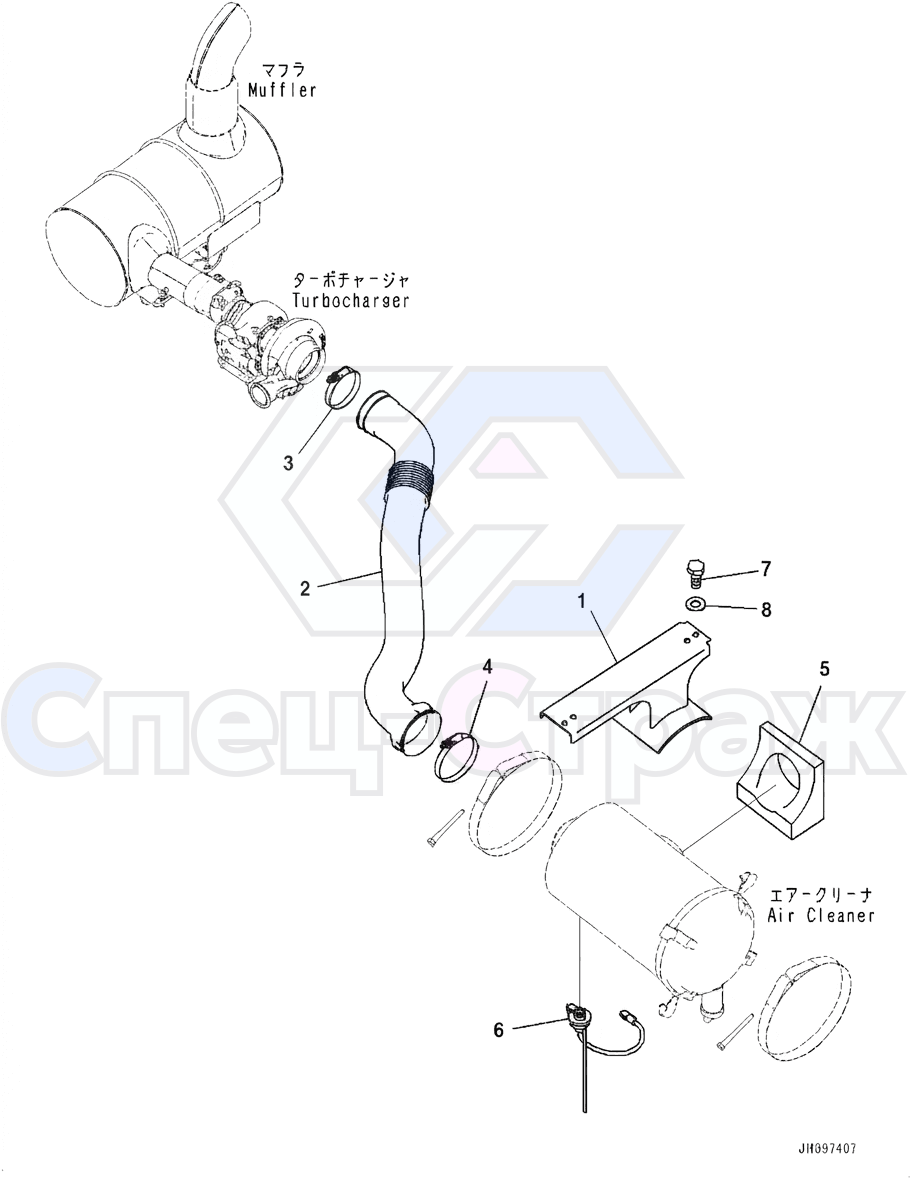 マフラ
Muffler

ターボチャージャ
Turbocharger

3

2

7

8

1

5

4

СпецСтраж

エアークリーナ
Air Cleaner

6

JH097407